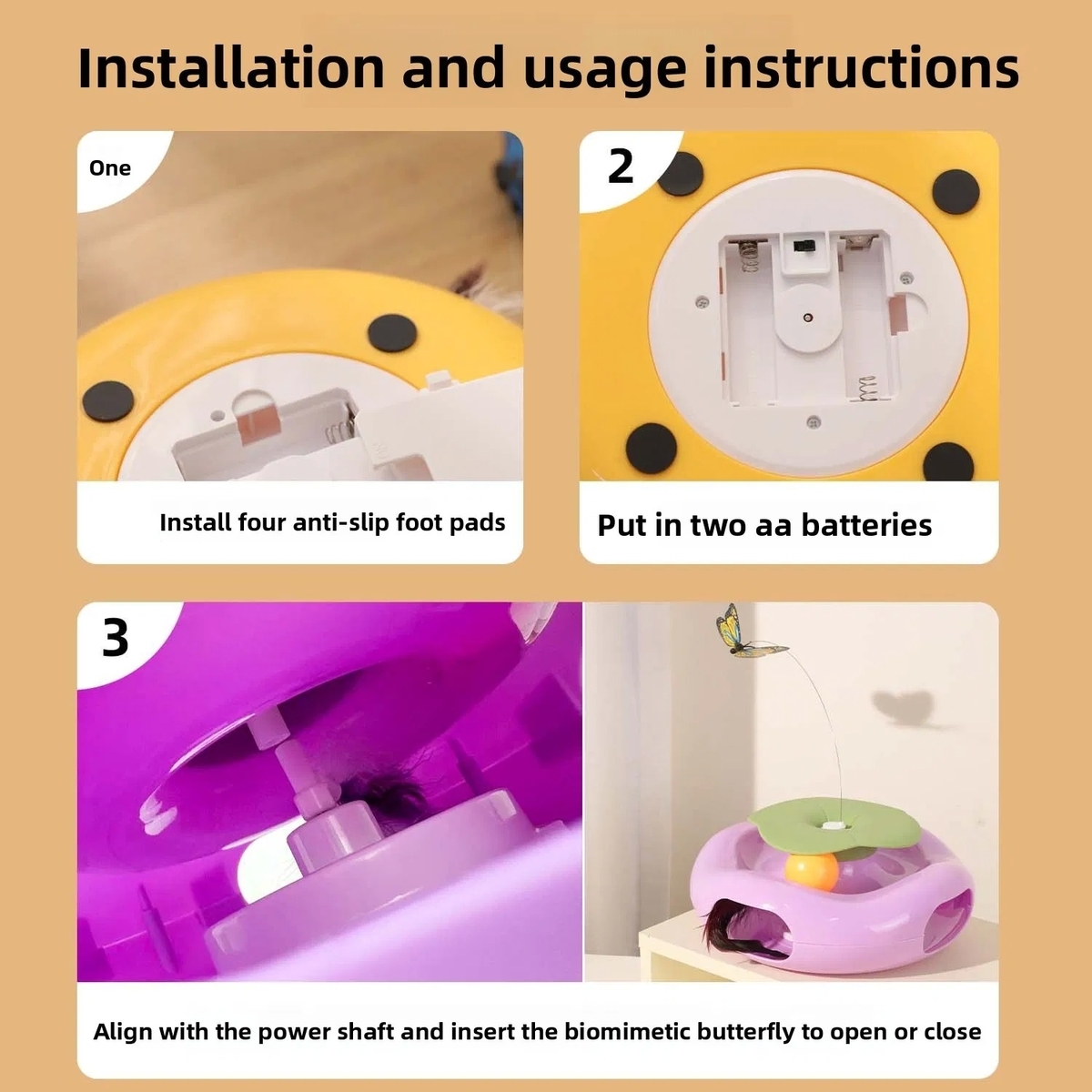 Installation and usage instructions

One

Install four anti-slip foot pads

2

Put in two aa batteries

3

Align with the power shaft and insert the biomimetic butterfly to open or close